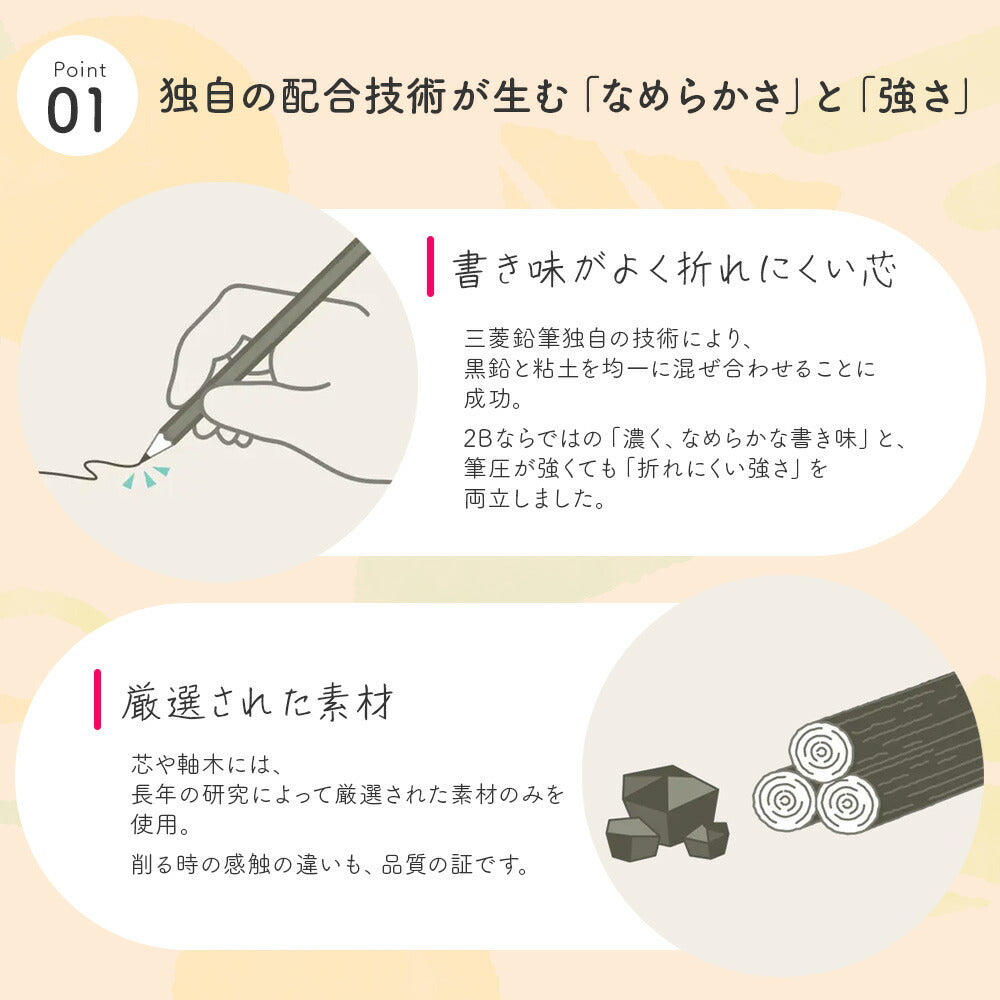 Point
01
独自の配合技術が生む「なめらかさ」と「強さ」

書き味がよく折れにくい芯

三菱鉛筆独自の技術により、黒鉛と粘土を均一に混ぜ合わせることに成功。

2Bならではの「濃く、なめらかな書き味」と、筆圧が強くても「折れにくい強さ」を両立しました。

厳選された素材

芯や軸木には、長年の研究によって厳選された素材のみを使用。

削る時の感触の違いも、品質の証です。